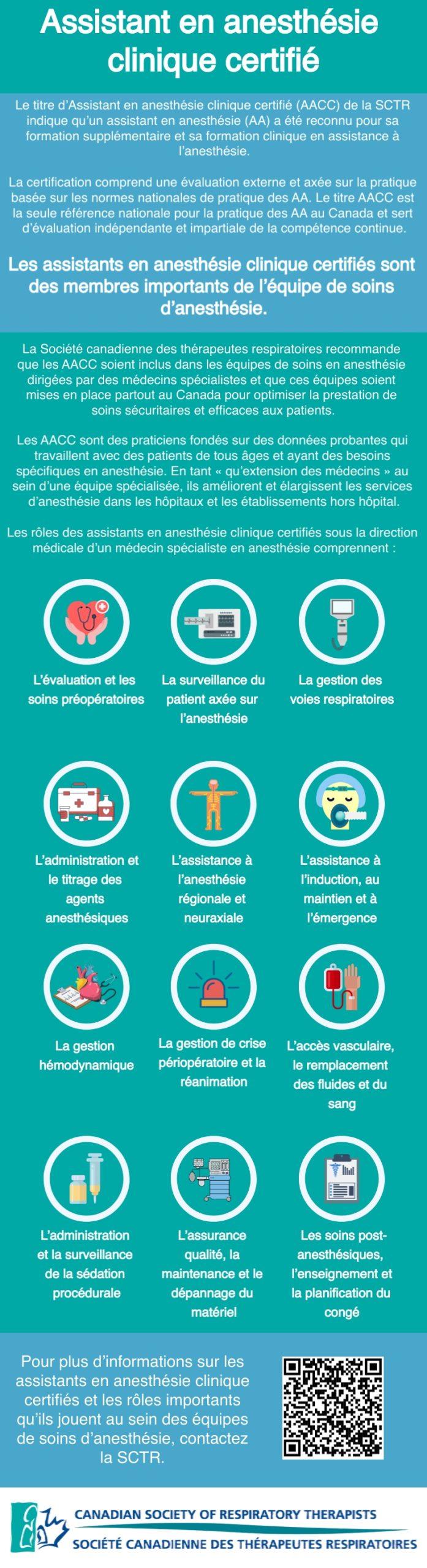 Assistant en anesthésie clinique certifié

Le titre d'Assistant en anesthésie clinique certifié (AACC) de la SCTR indique qu'un assistant en anesthésie (AA) a été reconnu pour sa formation supplémentaire et sa formation clinique en assistance à l'anesthésie.

La certification comprend une évaluation externe et axée sur la pratique basée sur les normes nationales de pratique des AA. Le titre AACC est la seule référence nationale pour la pratique des AA au Canada et sert d'évaluation indépendante et impartiale de la compétence continue.

Les assistants en anesthésie clinique certifiés sont des membres importants de l'équipe de soins d'anesthésie.

La Société canadienne des thérapeutes respiratoires recommande que les AACC soient inclus dans les équipes de soins en anesthésie dirigées par des médecins spécialistes et que ces équipes soient mises en place partout au Canada pour optimiser la prestation de soins sécuritaires et efficaces aux patients.

Les AACC sont des praticiens fondés sur des données probantes qui travaillent avec des patients de tous âges et ayant des besoins spécifiques en anesthésie. En tant « qu'extension des médecins » au sein d'une équipe spécialisée, ils améliorent et élargissent les services d'anesthésie dans les hôpitaux et les établissements hors hôpital.

Les rôles des assistants en anesthésie clinique certifiés sous la direction médicale d'un médecin spécialiste en anesthésie comprennent :

L'évaluation et les soins préopératoires

La surveillance du patient axée sur l'anesthésie

La gestion des voies respiratoires

L'administration et le titrage des agents anesthésiques

L'assistance à l'anesthésie régionale et neuraxiale

L'assistance à l'induction, au maintien et à l'émergence

La gestion hémodynamique

La gestion de crise périopératoire et la réanimation

L'accès vasculaire, le remplacement des fluides et du sang

L'administration et la surveillance de la sédation procédurale

L'assurance qualité, la maintenance et le dépannage du matériel

Les soins post-anesthésiques, l'enseignement et la planification du congé

Pour plus d'informations sur les assistants en anesthésie clinique certifiés et les rôles importants qu'ils jouent au sein des équipes de soins d'anesthésie, contactez la SCTR.

CANADIAN SOCIETY OF RESPIRATORY THERAPISTS
SOCIÉTÉ CANADIENNE DES THÉRAPEUTES RESPIRATOIRES